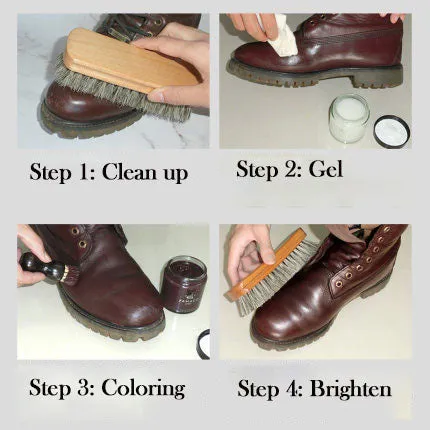 Step 1: Clean up

Step 2: Gel

Step 3: Coloring

Step 4: Brighten